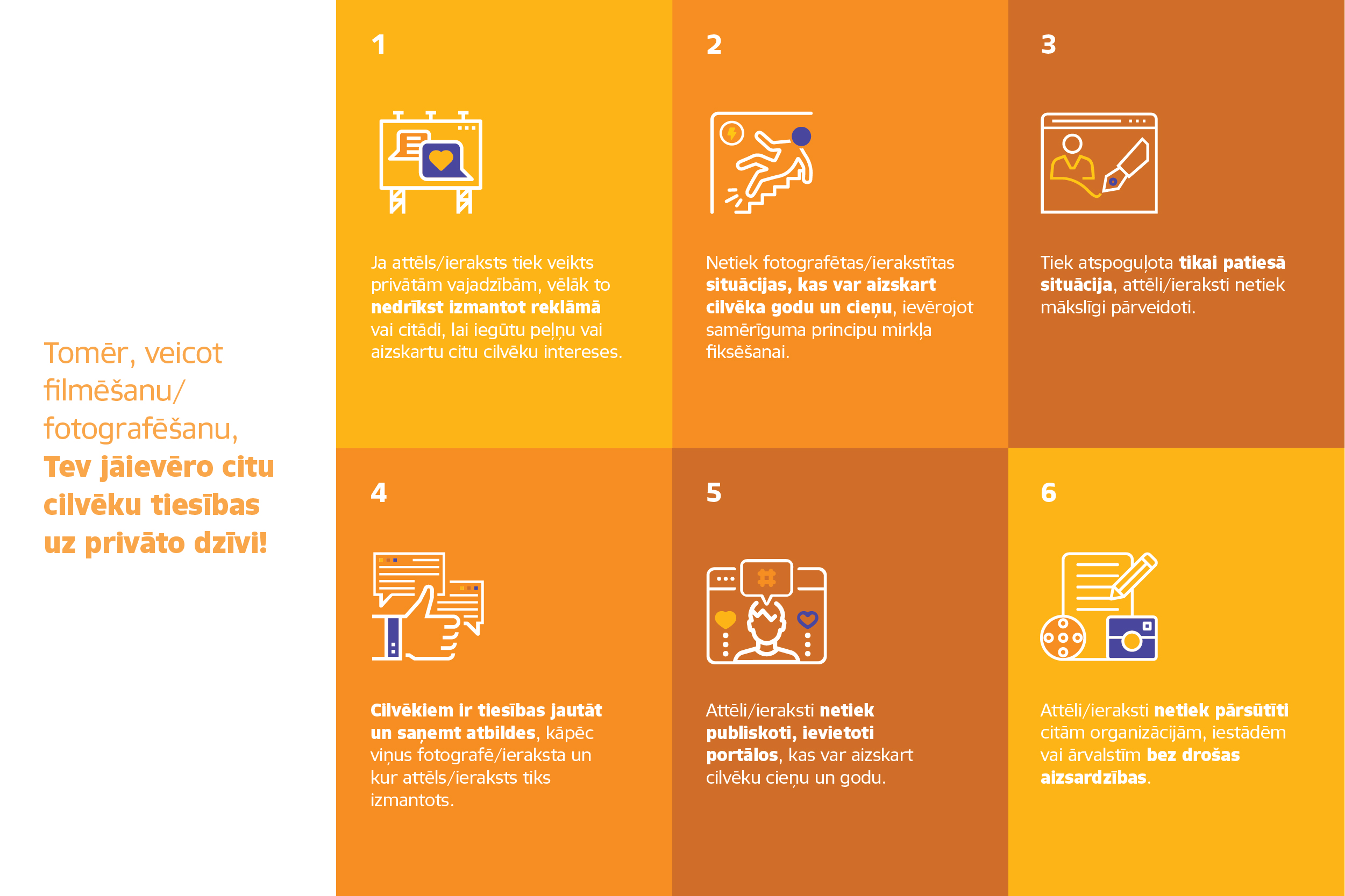 Tomēr, veicot filmēšanu/ fotografēšanu, Tev jāievēro citu cilvēku tiesības uz privāto dzīvi!

1

Ja attēls/ieraksts tiek veikts privātām vajadzībām, vēlāk to nedrīkst izmantot reklāmā vai citādi, lai iegūtu peļņu vai aizskartu citu cilvēku intereses.

2

Netiek fotografētas/ierakstītas situācijas, kas var aizskart cilvēka godu un cieņu, ievērojot samērīguma principu mirkļa fiksēšanai.

3

Tiek atspoguļota tikai patiesā situācija, attēli/ieraksti netiek mākslīgi pārveidoti.

4

Cilvēkiem ir tiesības jautāt un saņemt atbildes, kāpēc viņus fotografē/ieraksta un kur attēls/ieraksts tiks izmantots.

5

Attēli/ieraksti netiek publiskoti, ievietoti portālos, kas var aizskart cilvēku cieņu un godu.

6

Attēli/ieraksti netiek pārsūtīti citām organizācijām, iestādēm vai ārvalstīm bez drošas aizsardzības.